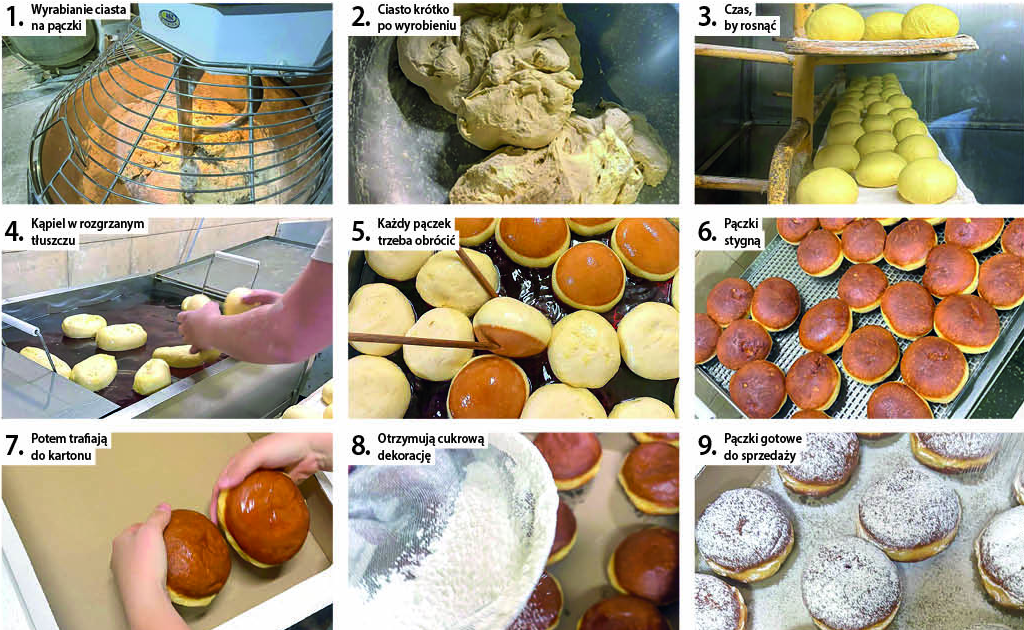 1. Wyrabianie ciasta na pączki

2. Ciasto krótko po wyrobieniu

3. Czas, by rosnąć

4. Kąpiel w rozgrzanym tłuszczu

5. Każdy pączek trzeba obrócić

6. Pączki stygną

7. Potem trafiają do kartonu

8. Otrzymują cukrową dekorację

9. Pączki gotowe do sprzedaży